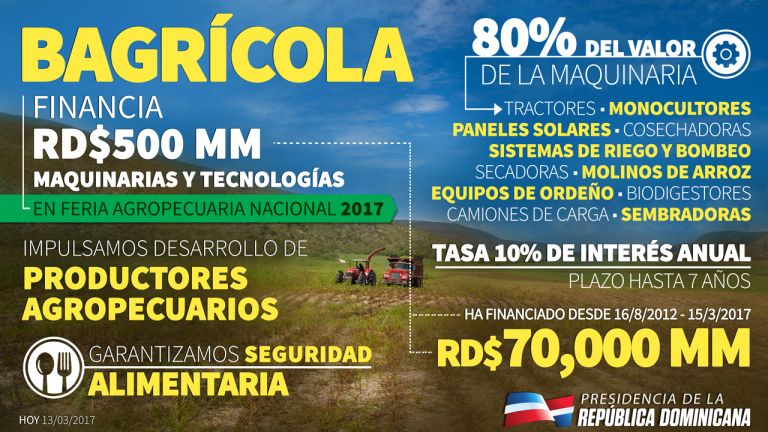 BAGRÍCOLA

FINANCIA
RD$500 MM
MAQUINARIAS Y TECNOLOGÍAS
EN FERIA AGROPECUARIA NACIONAL 2017

IMPULSAMOS DESARROLLO DE
PRODUCTORES AGROPECUARIOS

GARANTIZAMOS SEGURIDAD ALIMENTARIA

HOY 13/03/2017

80% DEL VALOR DE LA MAQUINARIA

TRACTORES • MONOCULTORES
PANELES SOLARES • COSECHADORAS
SISTEMAS DE RIEGO Y BOMBEO
SECADORAS • MOLINOS DE ARROZ
EQUIPOS DE ORDEÑO • BIODIGESTORES
CAMIONES DE CARGA • SEMBRADORAS

TASA 10% DE INTERÉS ANUAL
PLAZO HASTA 7 AÑOS

HA FINANCIADO DESDE 16/8/2012 - 15/3/2017
RD$70,000 MM

PRESIDENCIA DE LA
REPÚBLICA DOMINICANA