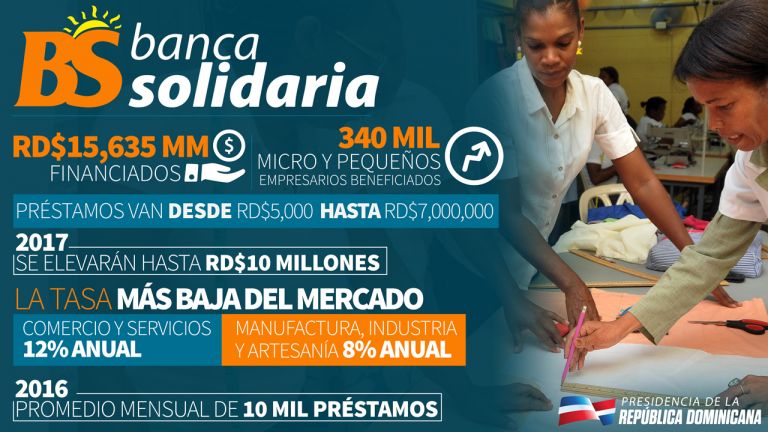 BS banca solidaria

RD$15,635 MM FINANCIADOS

340 MIL MICRO Y PEQUEÑOS EMPRESARIOS BENEFICIADOS

PRÉSTAMOS VAN DESDE RD$5,000 HASTA RD$7,000,000

2017
SE ELEVARÁN HASTA RD$10 MILLONES

LA TASA MÁS BAJA DEL MERCADO

COMERCIO Y SERVICIOS 12% ANUAL

MANUFACTURA, INDUSTRIA Y ARTESANÍA 8% ANUAL

2016
PROMEDIO MENSUAL DE 10 MIL PRÉSTAMOS

PRESIDENCIA DE LA REPÚBLICA DOMINICANA