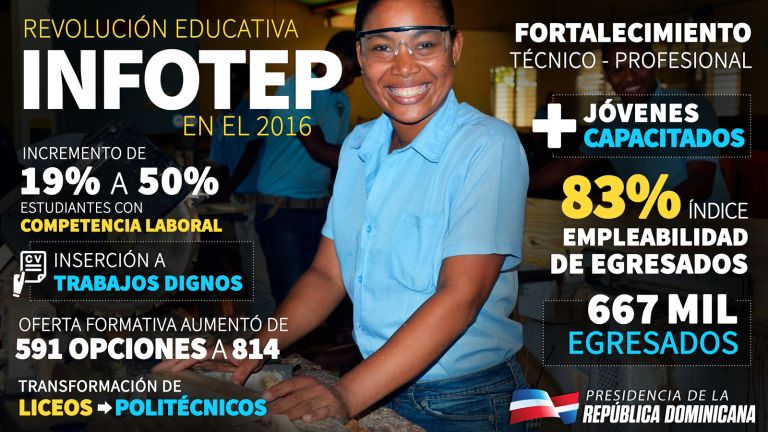 REVOLUCIÓN EDUCATIVA
INFOTEP
EN EL 2016

INCREMENTO DE
19% A 50%
ESTUDIANTES CON
COMPETENCIA LABORAL

CV
INSERCIÓN A
TRABAJOS DIGNOS

OFERTA FORMATIVA AUMENTÓ DE
591 OPCIONES A 814

TRANSFORMACIÓN DE
LICEOS → POLITÉCNICOS

FORTALECIMIENTO
TÉCNICO - PROFESIONAL

+ JÓVENES
CAPACITADOS

83% ÍNDICE
EMPLEABILIDAD
DE EGRESADOS

667 MIL
EGRESADOS

PRESIDENCIA DE LA
REPÚBLICA DOMINICANA