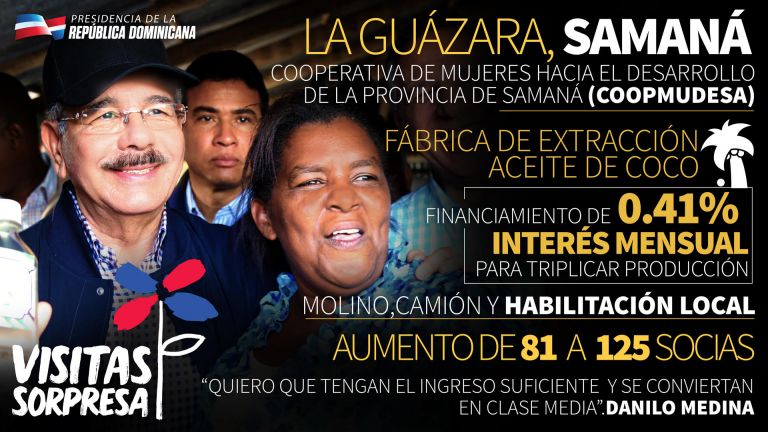 PRESIDENCIA DE LA
REPÚBLICA DOMINICANA

LA GUÁZARA, SAMANÁ

COOPERATIVA DE MUJERES HACIA EL DESARROLLO DE LA PROVINCIA DE SAMANÁ (COOPMUDESA)

FÁBRICA DE EXTRACCIÓN ACEITE DE COCO

FINANCIAMIENTO DE 0.41% INTERÉS MENSUAL PARA TRIPLICAR PRODUCCIÓN

MOLINO,CAMIÓN Y HABILITACIÓN LOCAL

AUMENTO DE 81 A 125 SOCIAS

"QUIERO QUE TENGAN EL INGRESO SUFICIENTE Y SE CONVIERTAN EN CLASE MEDIA".DANILO MEDINA

VISITAS SORPRESA