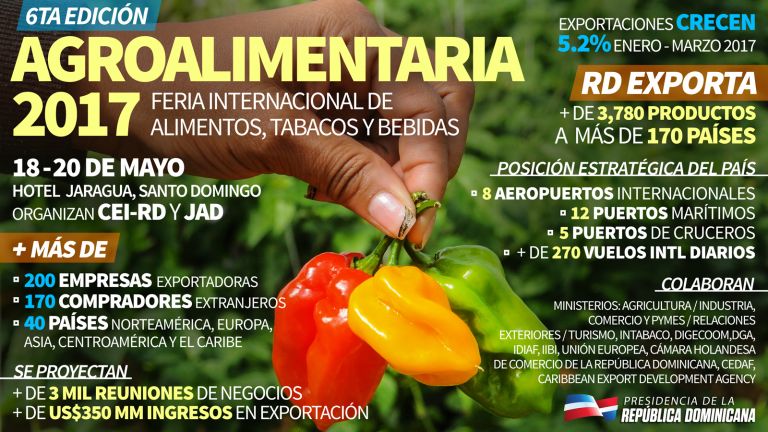 6TA EDICIÓN

AGROALIMENTARIA 2017

FERIA INTERNACIONAL DE ALIMENTOS, TABACOS Y BEBIDAS

18 - 20 DE MAYO
HOTEL JARAGUA, SANTO DOMINGO
ORGANIZAN CEI-RD Y JAD

+ MÁS DE

▫ 200 EMPRESAS EXPORTADORAS
▫ 170 COMPRADORES EXTRANJEROS
▫ 40 PAÍSES NORTEAMÉRICA, EUROPA, ASIA, CENTROAMÉRICA Y EL CARIBE

SE PROYECTAN

+ DE 3 MIL REUNIONES DE NEGOCIOS
+ DE US$350 MM INGRESOS EN EXPORTACIÓN

EXPORTACIONES CRECEN
5.2% ENERO - MARZO 2017

RD EXPORTA

+ DE 3,780 PRODUCTOS
A MÁS DE 170 PAÍSES

POSICIÓN ESTRATÉGICA DEL PAÍS

▫ 8 AEROPUERTOS INTERNACIONALES
▫ 12 PUERTOS MARÍTIMOS
▫ 5 PUERTOS DE CRUCEROS
▫ + DE 270 VUELOS INTL DIARIOS

COLABORAN

MINISTERIOS: AGRICULTURA / INDUSTRIA, COMERCIO Y PYMES / RELACIONES EXTERIORES / TURISMO, INTABACO, DIGECOOM,DGA, IDIAF, IIBI, UNIÓN EUROPEA, CÁMARA HOLANDESA DE COMERCIO DE LA REPÚBLICA DOMINICANA, CEDAF, CARIBBEAN EXPORT DEVELOPMENT AGENCY

PRESIDENCIA DE LA
REPÚBLICA DOMINICANA