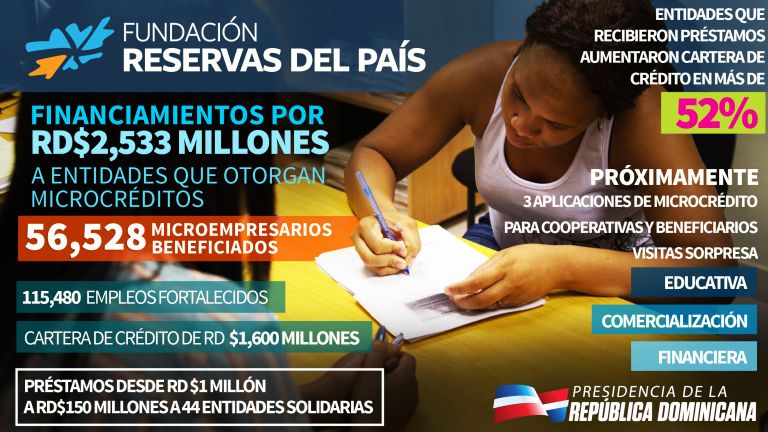 FUNDACIÓN
RESERVAS DEL PAÍS

FINANCIAMIENTOS POR
RD$2,533 MILLONES
A ENTIDADES QUE OTORGAN MICROCRÉDITOS

56,528 MICROEMPRESARIOS BENEFICIADOS

115,480 EMPLEOS FORTALECIDOS

CARTERA DE CRÉDITO DE RD $1,600 MILLONES

PRÉSTAMOS DESDE RD $1 MILLÓN A RD$150 MILLONES A 44 ENTIDADES SOLIDARIAS

ENTIDADES QUE RECIBIERON PRÉSTAMOS AUMENTARON CARTERA DE CRÉDITO EN MÁS DE

52%

PRÓXIMAMENTE
3 APLICACIONES DE MICROCRÉDITO PARA COOPERATIVAS Y BENEFICIARIOS
VISITAS SORPRESA

EDUCATIVA

COMERCIALIZACIÓN

FINANCIERA

PRESIDENCIA DE LA
REPÚBLICA DOMINICANA