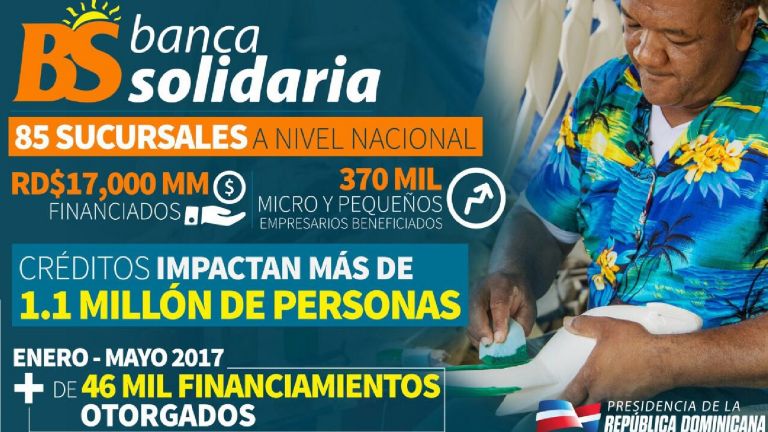 BS banca solidaria

85 SUCURSALES A NIVEL NACIONAL

RD$17,000 MM FINANCIADOS

370 MIL MICRO Y PEQUEÑOS EMPRESARIOS BENEFICIADOS

CRÉDITOS IMPACTAN MÁS DE 1.1 MILLÓN DE PERSONAS

ENERO - MAYO 2017
+ DE 46 MIL FINANCIAMIENTOS OTORGADOS

PRESIDENCIA DE LA REPÚBLICA DOMINICANA